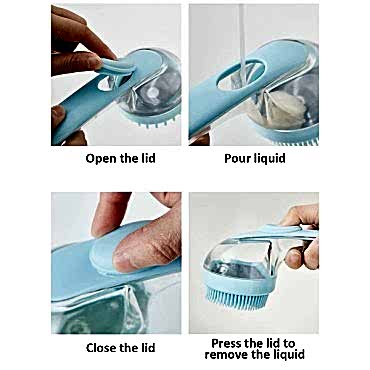 Open the lid

Pour liquid

Close the lid

Press the lid to remove the liquid