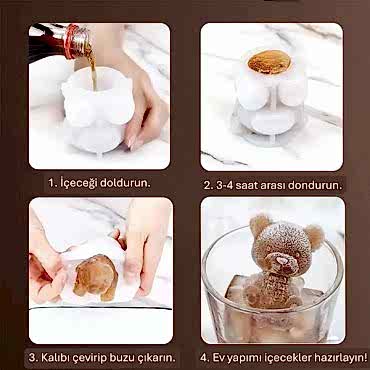 1. İçeceği doldurun.

2. 3-4 saat arası dondurun.

3. Kalıbı çevirip buzu çıkarın.

4. Ev yapımı içecekler hazırlayın!