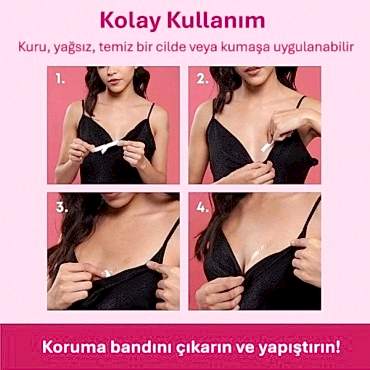 Kolay Kullanım

Kuru, yağsız, temiz bir cilde veya kumaşa uygulanabilir

1.

2.

3.

4.

Koruma bandını çıkarın ve yapıştırın!