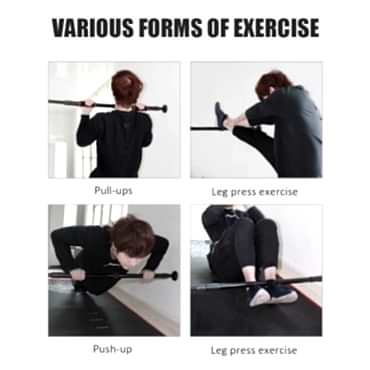 VARIOUS FORMS OF EXERCISE

Pull-ups

Leg press exercise

Push-up

Leg press exercise